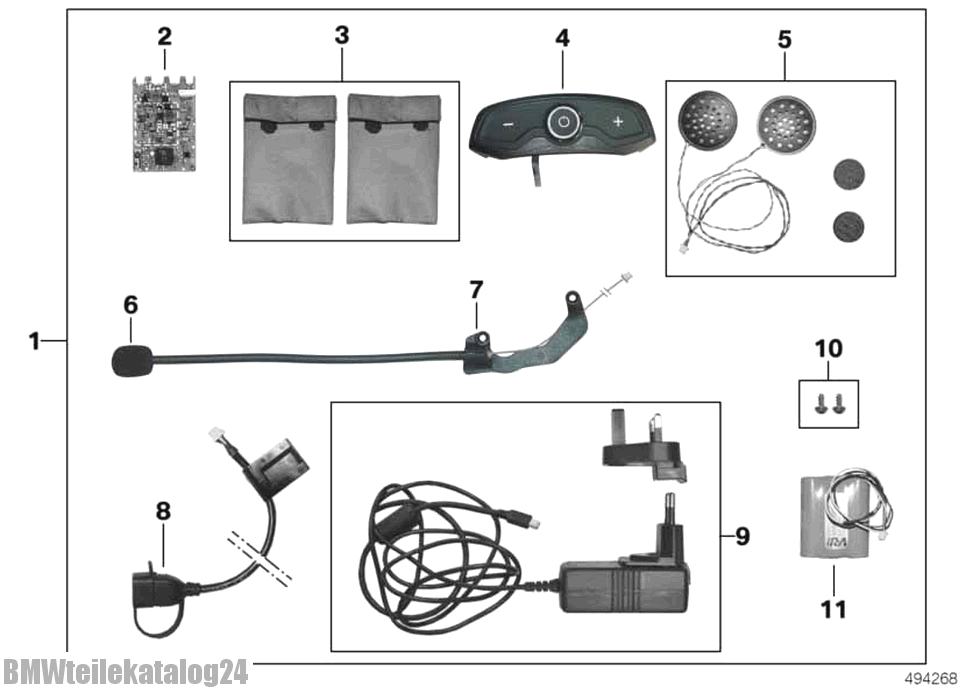 2
3
4
5
1
6
7
10
8
9
11
BMWteilekatalog24
494268